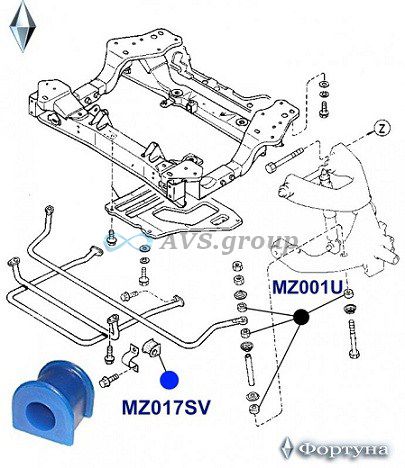 Z

AVS.group

MZ001U

MZ017SV

Фортуна